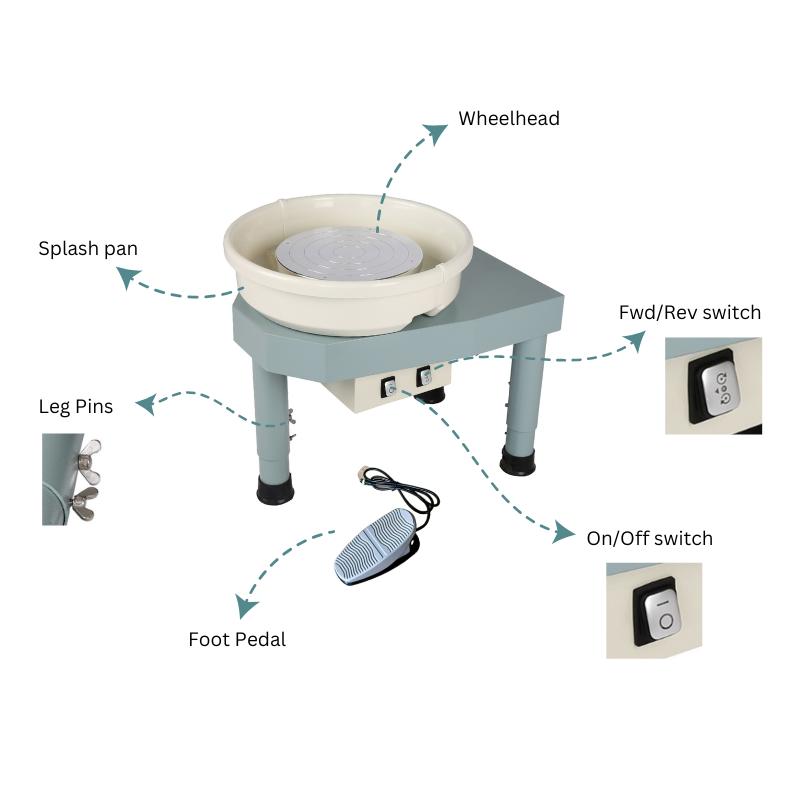 Wheelhead

Splash pan

Fwd/Rev switch

Leg Pins

On/Off switch

Foot Pedal